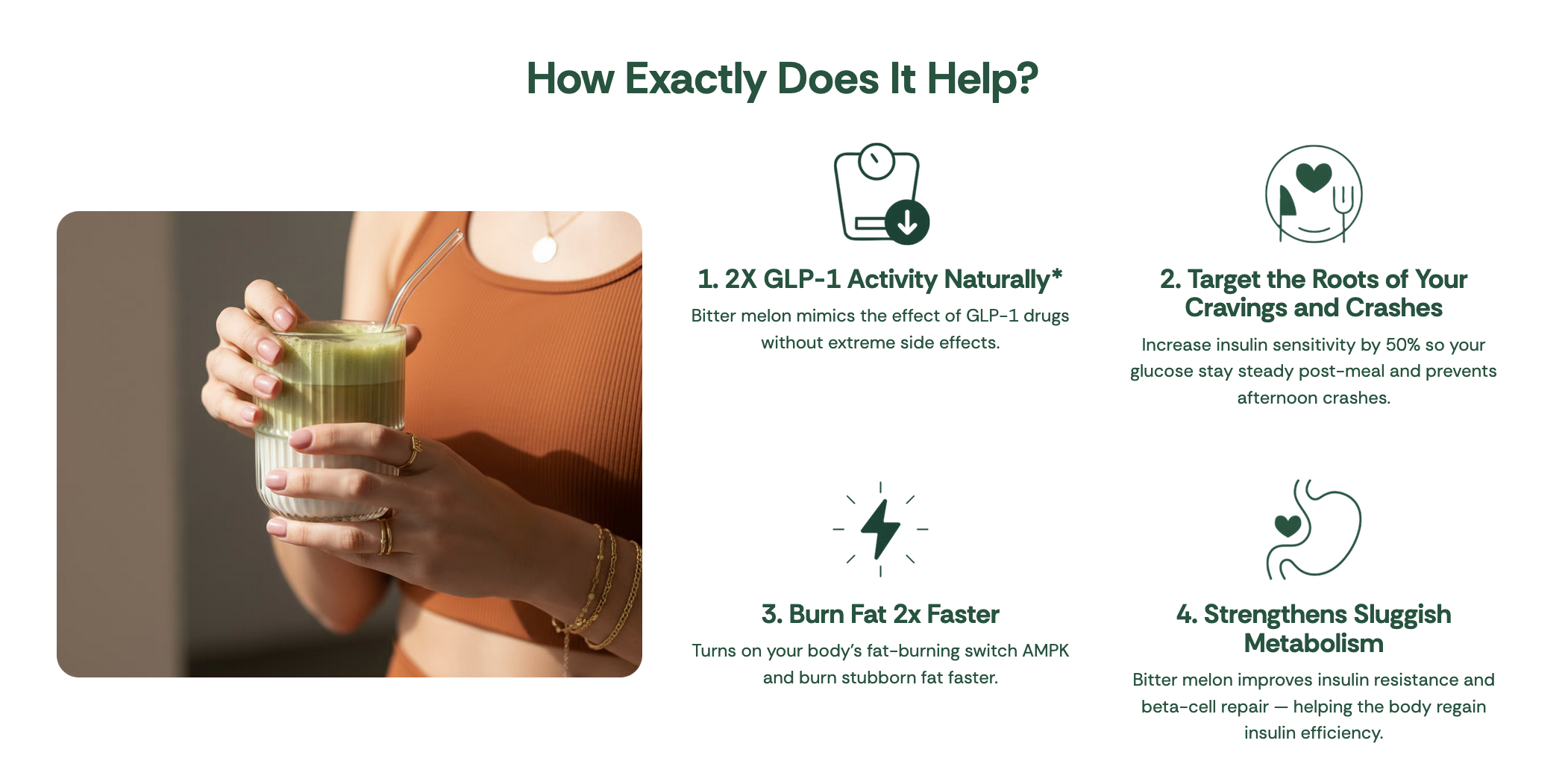 How Exactly Does It Help?

1. 2X GLP-1 Activity Naturally*
Bitter melon mimics the effect of GLP-1 drugs without extreme side effects.

2. Target the Roots of Your Cravings and Crashes
Increase insulin sensitivity by 50% so your glucose stay steady post-meal and prevents afternoon crashes.

3. Burn Fat 2x Faster
Turns on your body's fat-burning switch AMPK and burn stubborn fat faster.

4. Strengthens Sluggish Metabolism
Bitter melon improves insulin resistance and beta-cell repair — helping the body regain insulin efficiency.