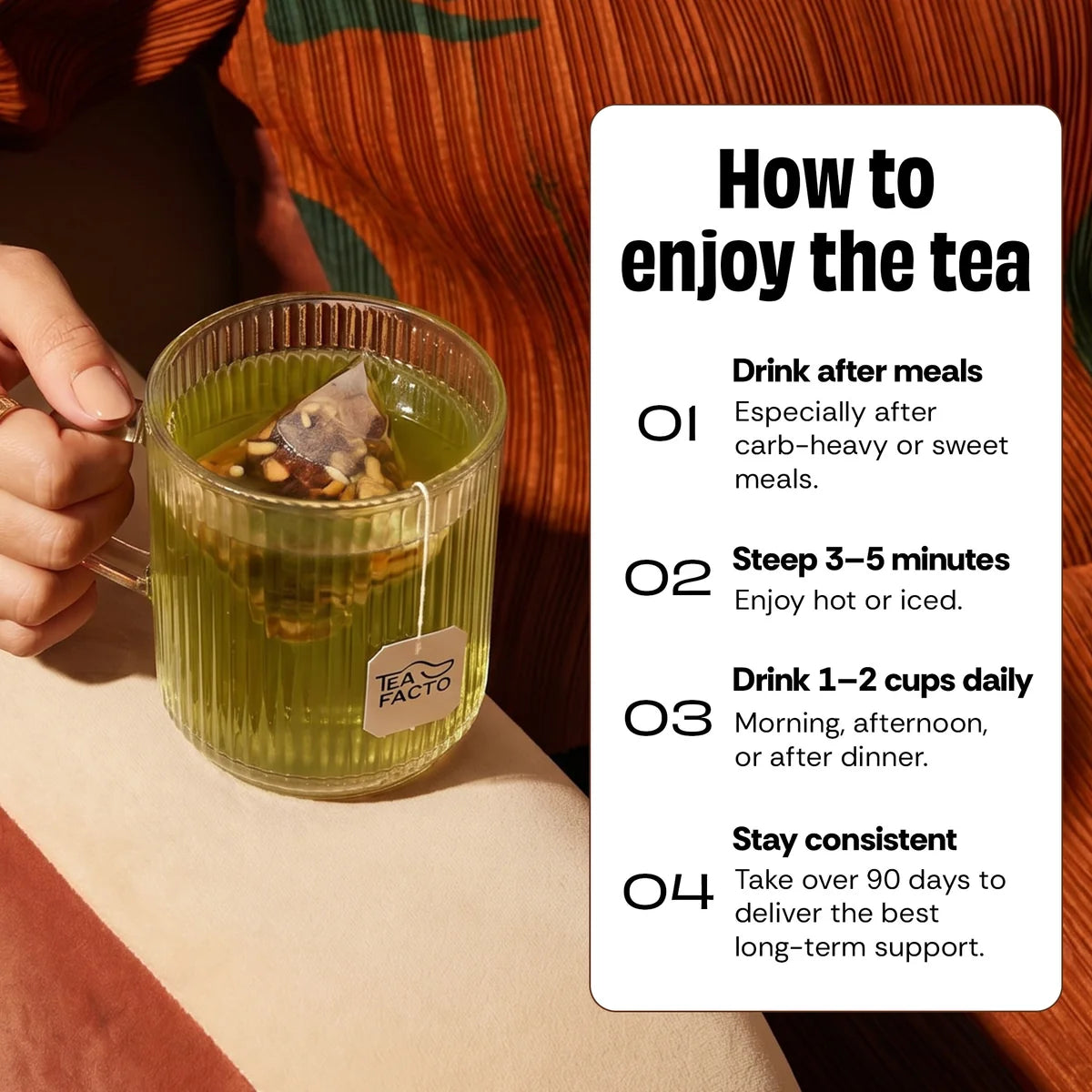 TEA FACTO

How to enjoy the tea

01 Drink after meals
Especially after carb-heavy or sweet meals.

02 Steep 3–5 minutes
Enjoy hot or iced.

03 Drink 1–2 cups daily
Morning, afternoon, or after dinner.

04 Stay consistent
Take over 90 days to deliver the best long-term support.