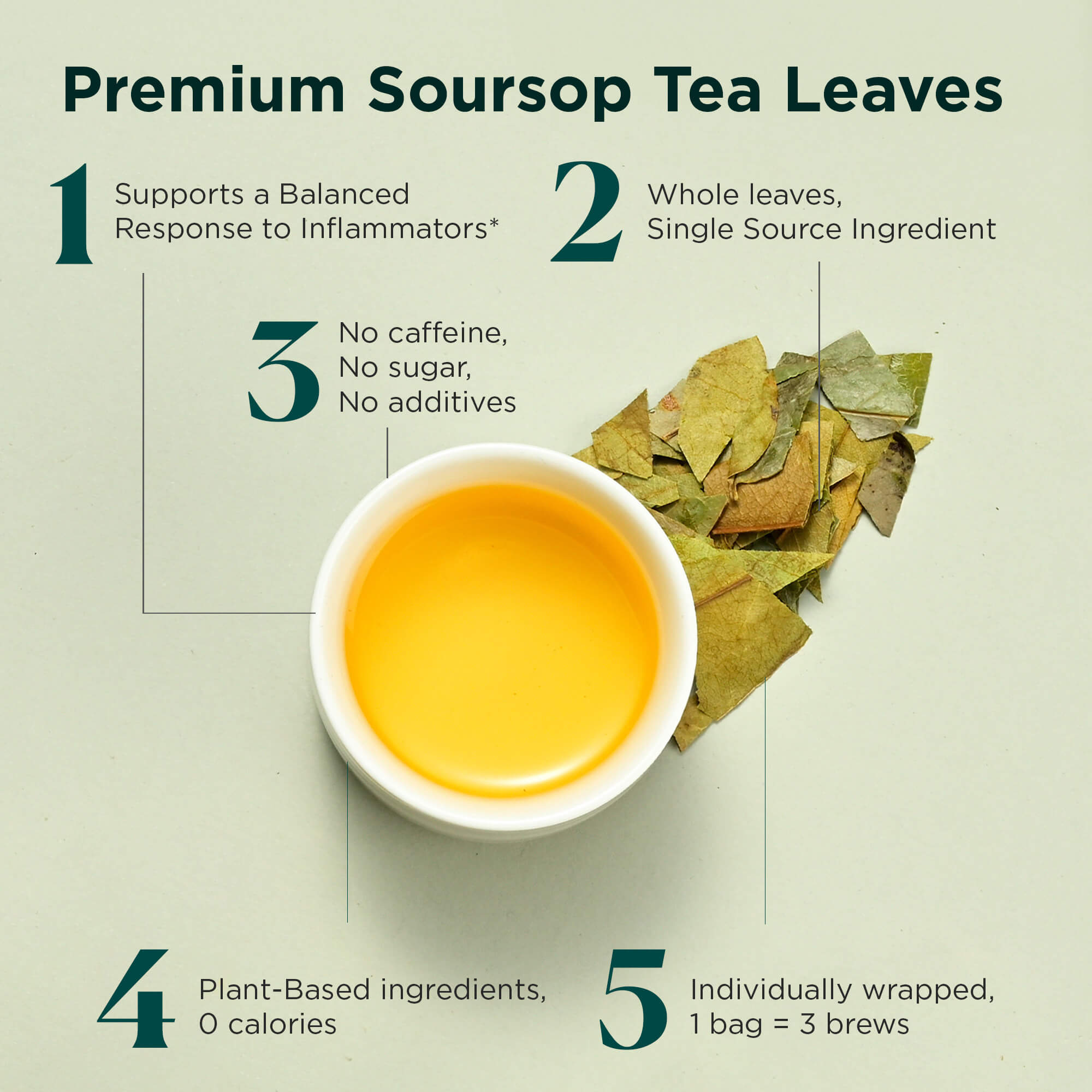 Premium Soursop Tea Leaves

1 Supports a Balanced Response to Inflammators*

2 Whole leaves, Single Source Ingredient

3 No caffeine, No sugar, No additives

4 Plant-Based ingredients, 0 calories

5 Individually wrapped, 1 bag = 3 brews